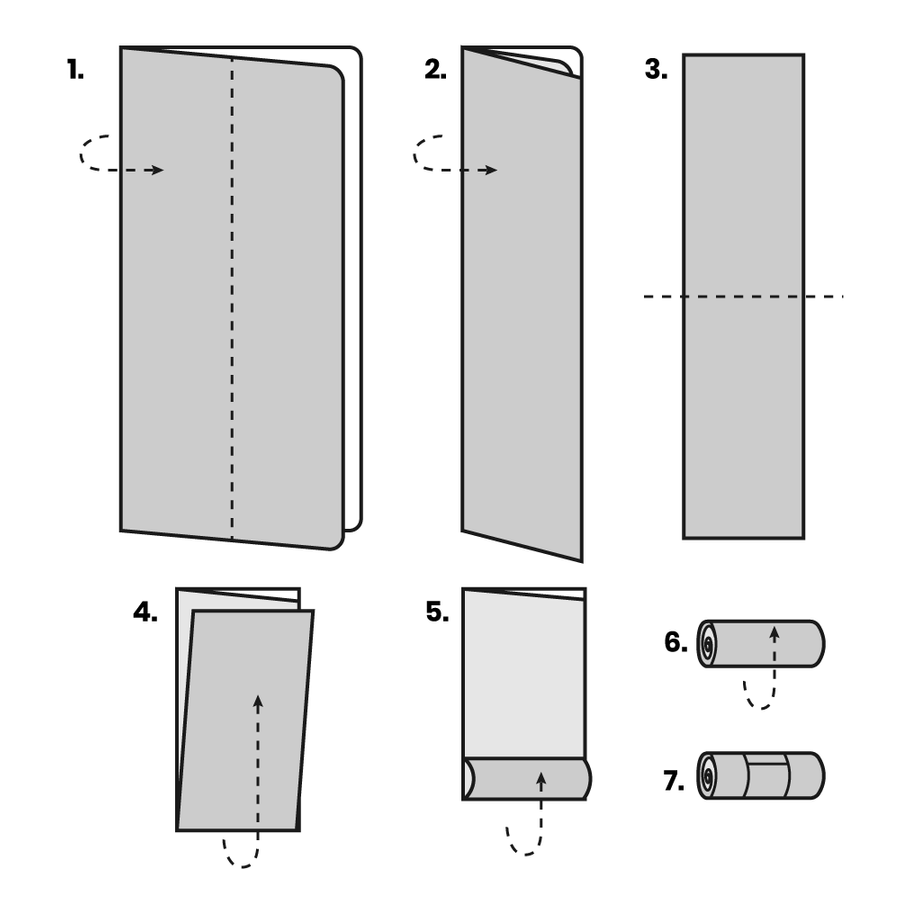 1.
2.
3.
4.
5.
6.
7.